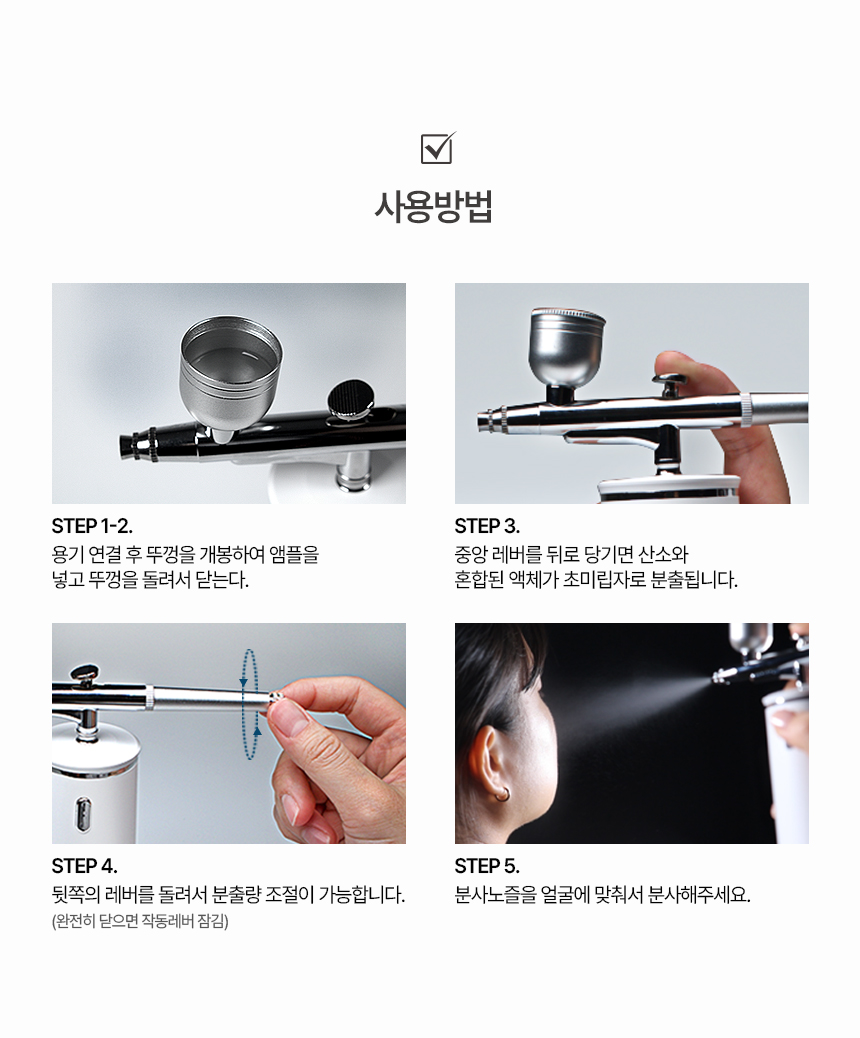 사용방법

STEP 1-2.
용기 연결 후 뚜껑을 개봉하여 앰플을 넣고 뚜껑을 돌려서 닫는다.

STEP 3.
중앙 레버를 뒤로 당기면 산소와 혼합된 액체가 초미립자로 분출됩니다.

STEP 4.
뒷쪽의 레버를 돌려서 분출량 조절이 가능합니다.
(완전히 닫으면 작동레버 잠김)

STEP 5.
분사노즐을 얼굴에 맞춰서 분사해주세요.